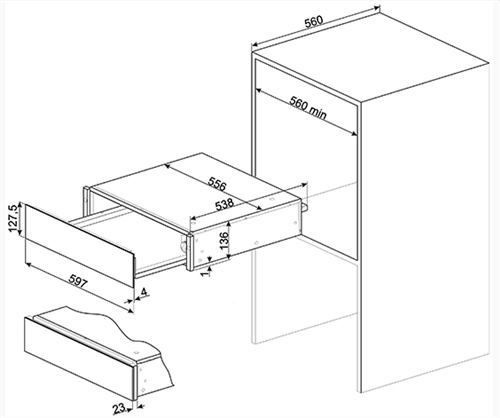 560

560 min

556

538

127,5

136

1

597

4

23