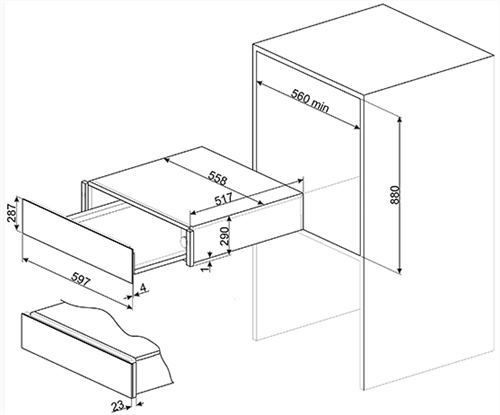 560 min
880
558
517
287
290
1
597
4
23