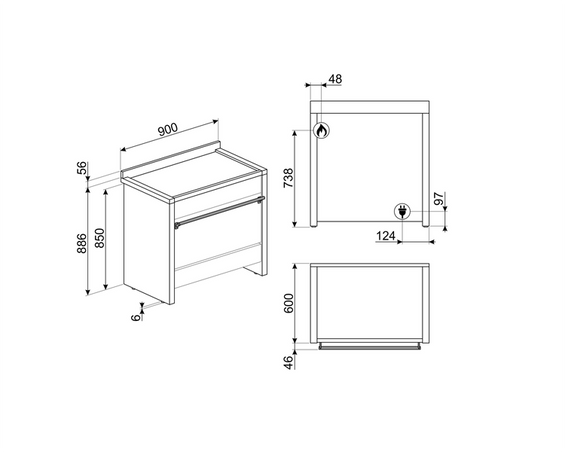 900

56

886

850

6

48

738

97

124

600

46