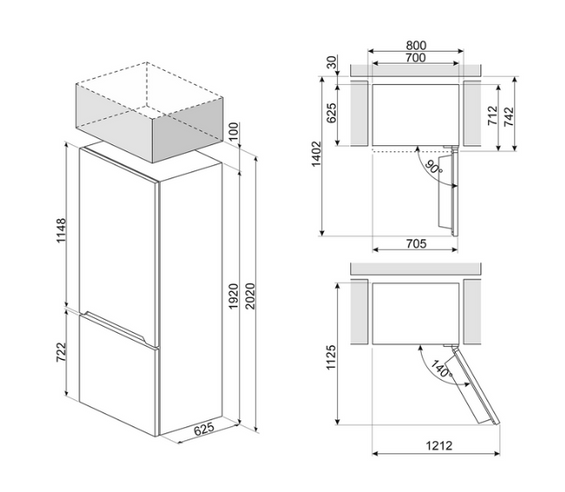 100
1148
722
1920
2020
625
800
700
30
625
1402
712
742
90°
705
1125
140°
1212