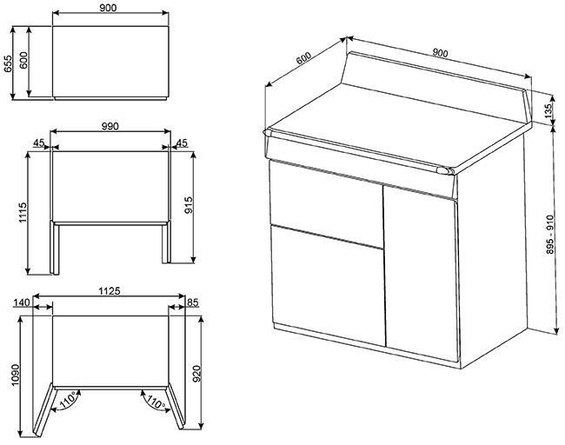 900
655
600
990
45
45
1115
915
1125
140
85
1090
920
110°
110°
600
900
135
895 - 910