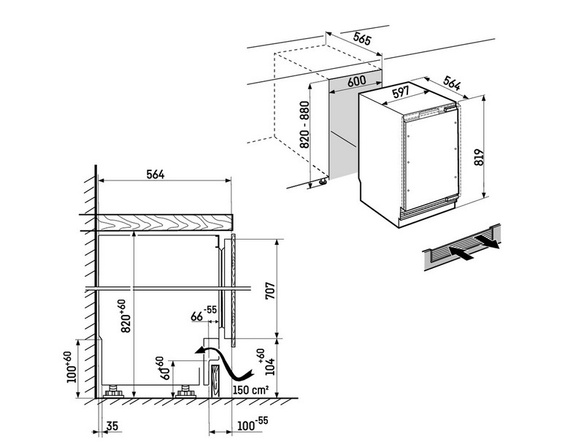 565
600
597
564
820 - 880
819
564
707
$820^{+60}$
$66^{-55}$
$100^{+60}$
$60^{+60}$
$104^{+60}$
150 cm²
35
$100^{-55}$