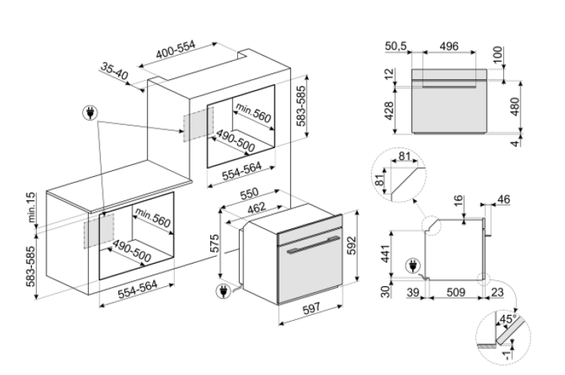 400-554
35-40
min.560
490-500
583-585
554-564
min.15
min.560
490-500
583-585
554-564
550
462
575
592
597
50,5
496
100
12
428
480
4
81
81
16
46
441
30
39
509
23
45°
-1