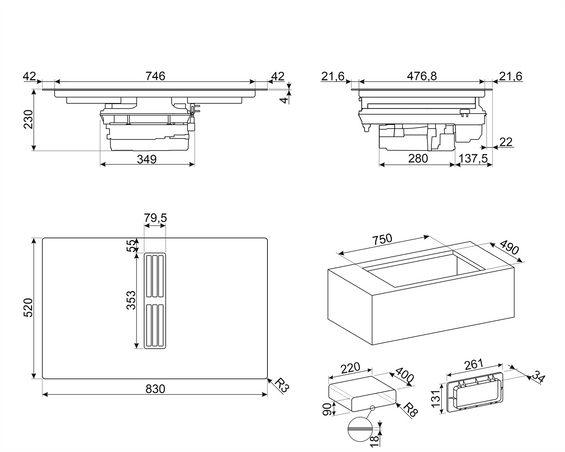 42
746
42
4
230
349
21,6
476,8
21,6
22
280
137,5
79,5
55
353
520
830
R3
750
490
220
400
90
R8
18
261
34
131