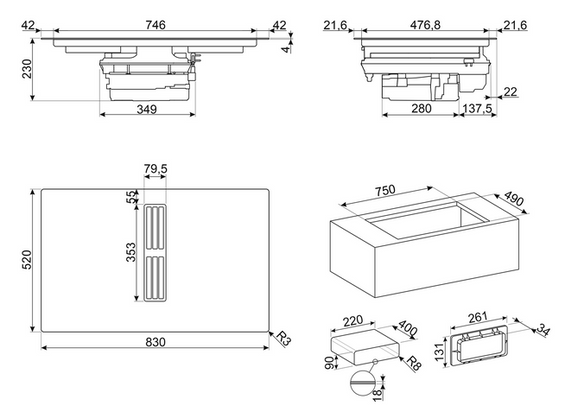 42
746
42
4
230
349

21,6
476,8
21,6
22
280
137,5

79,5
55
353
520
830
R3

750
490

220
400
90
R8
18

261
34
131