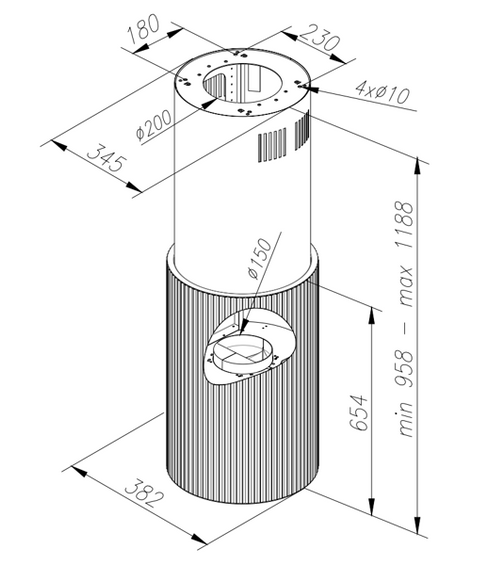 180
230
4xø10
ø200
345
ø150
min 958 – max 1188
654
382