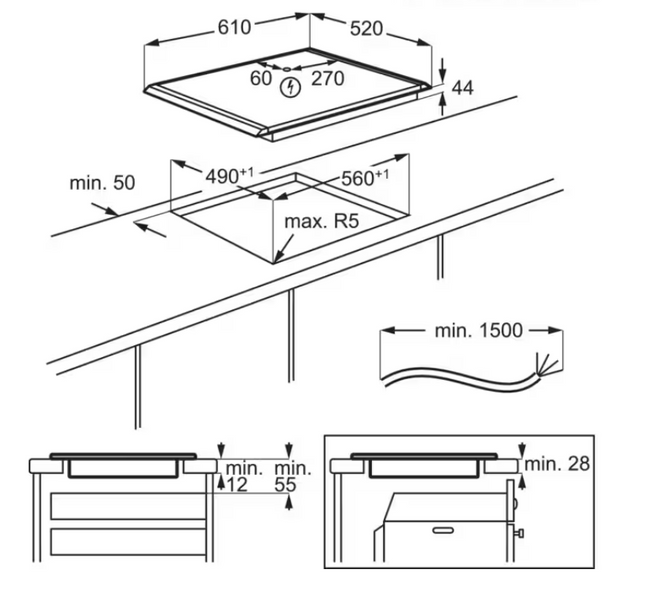 610
520
60
270
44
min. 50
$490^{+1}$
$560^{+1}$
max. R5
min. 1500
min. 12
min. 55
min. 28