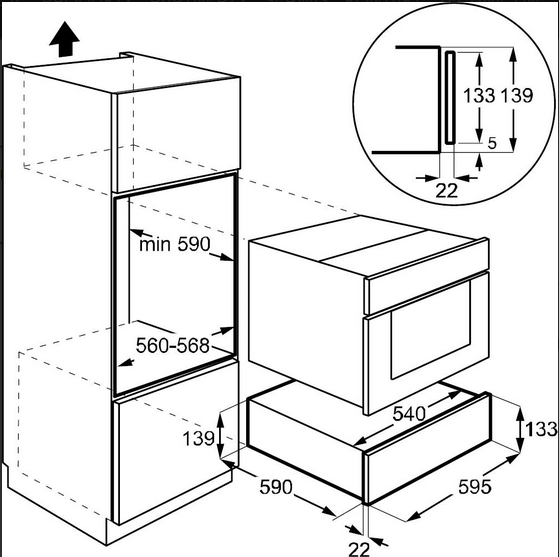 133 139
5
22
min 590
560-568
540
139
133
590
595
22