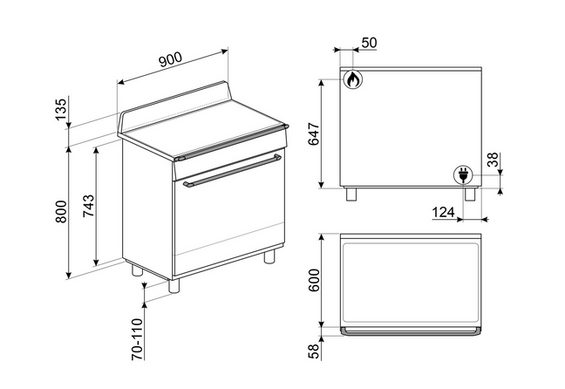 900
135
800
743
70-110
50
647
38
124
600
58