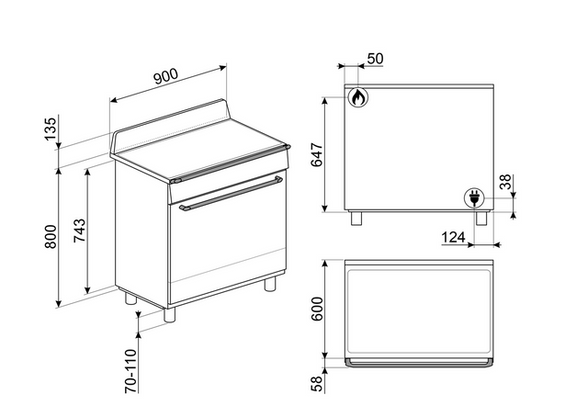 900
135
800
743
70-110
50
647
38
124
600
58