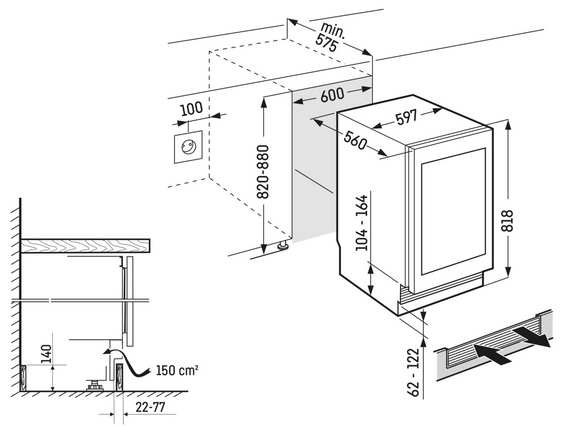 min.
575
600
100
597
560
820-880
104 - 164
818
62 - 122
140
150 cm²
22-77