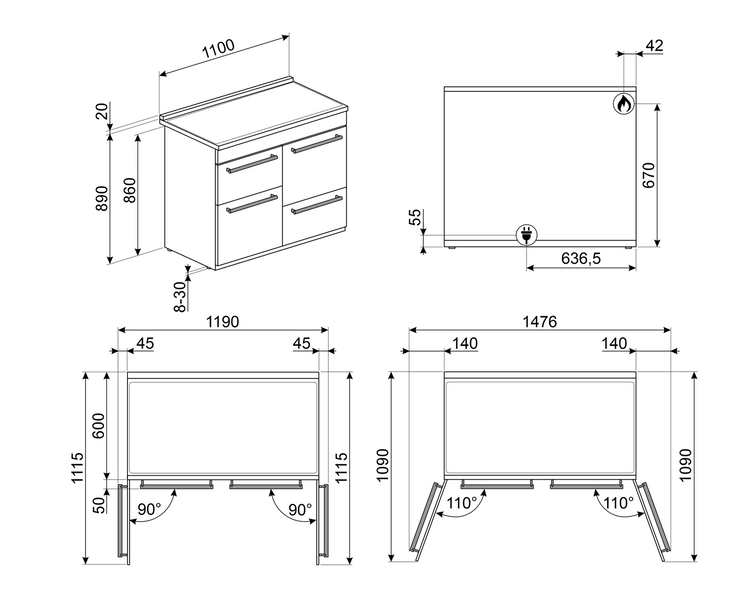 1100
20
890
860
8-30
42
670
55
636,5
1190
45
45
600
1115
50
90°
90°
1115
1476
140
140
1090
110°
110°
1090