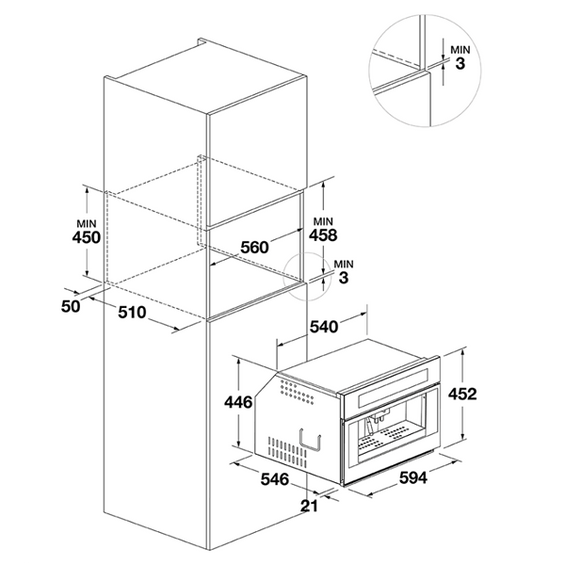 MIN
3

MIN
450

MIN
458

560

MIN
3

50

510

540

446

452

546

594

21